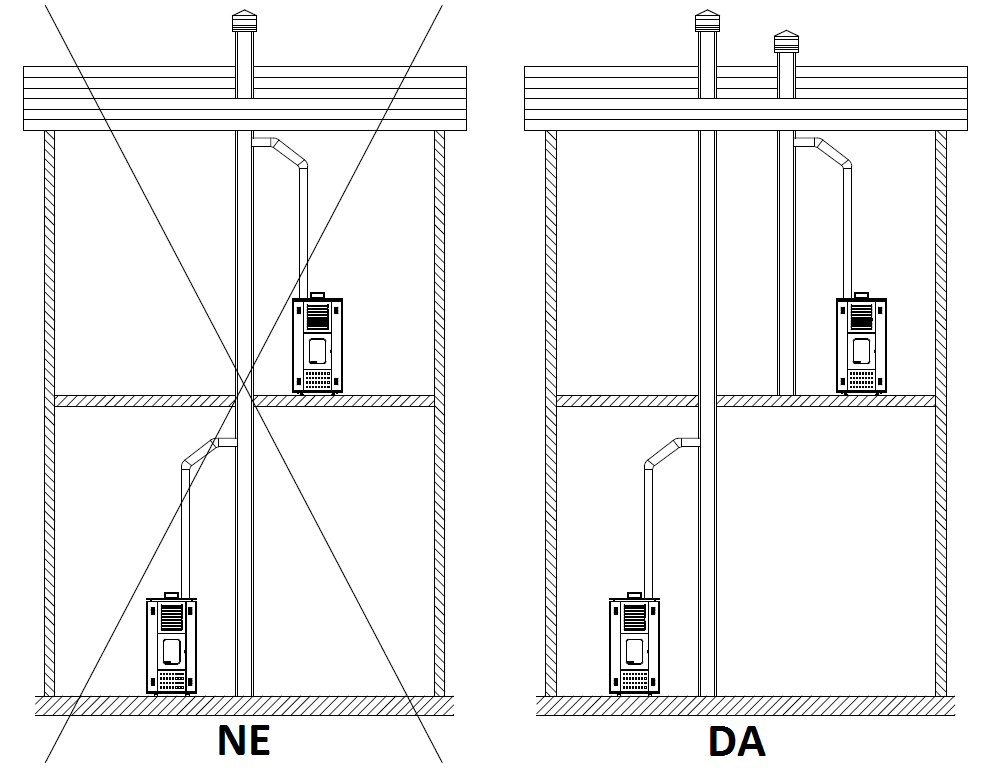 NE

DA