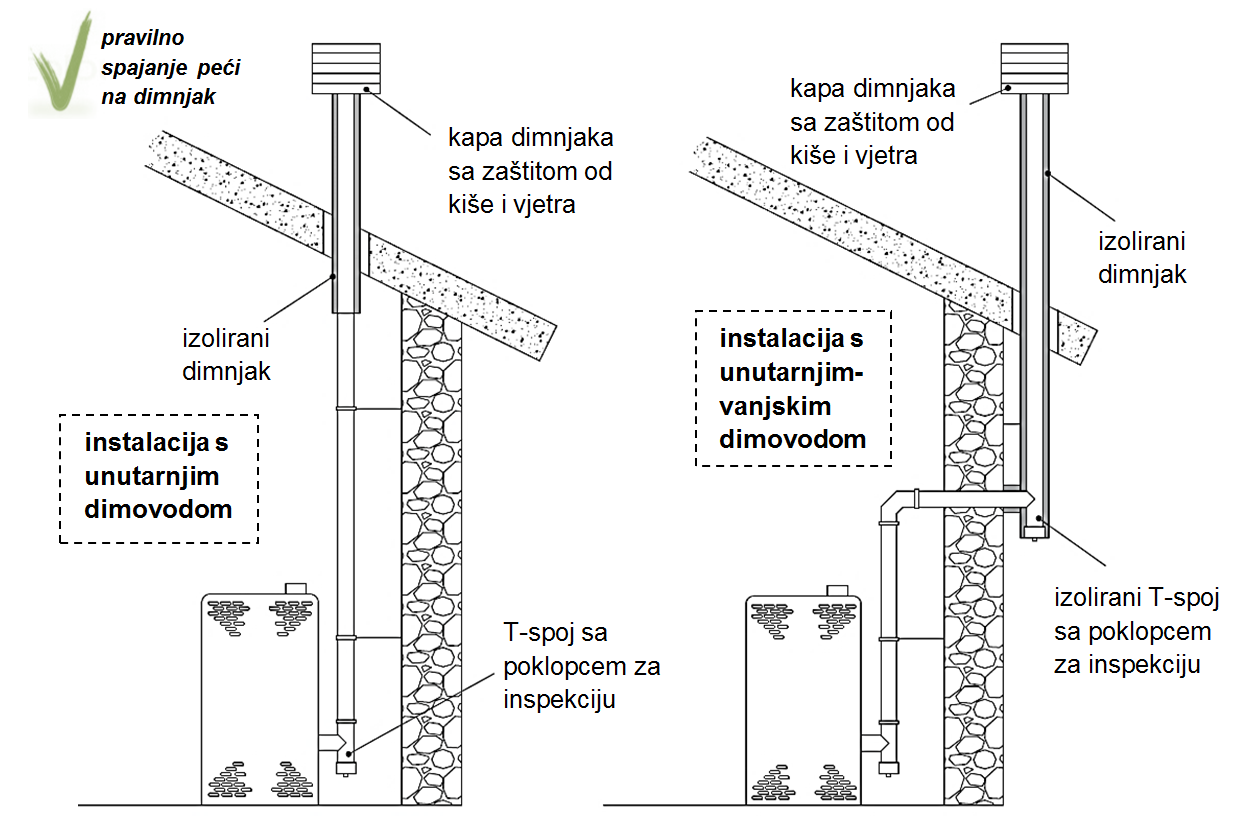 pravilno spajanje peći na dimnjak

kapa dimnjaka sa zaštitom od kiše i vjetra

izolirani dimnjak

instalacija s unutarnjim dimovodom

T-spoj sa poklopcem za inspekciju

kapa dimnjaka sa zaštitom od kiše i vjetra

izolirani dimnjak

instalacija s unutarnjim-vanjskim dimovodom

izolirani T-spoj sa poklopcem za inspekciju